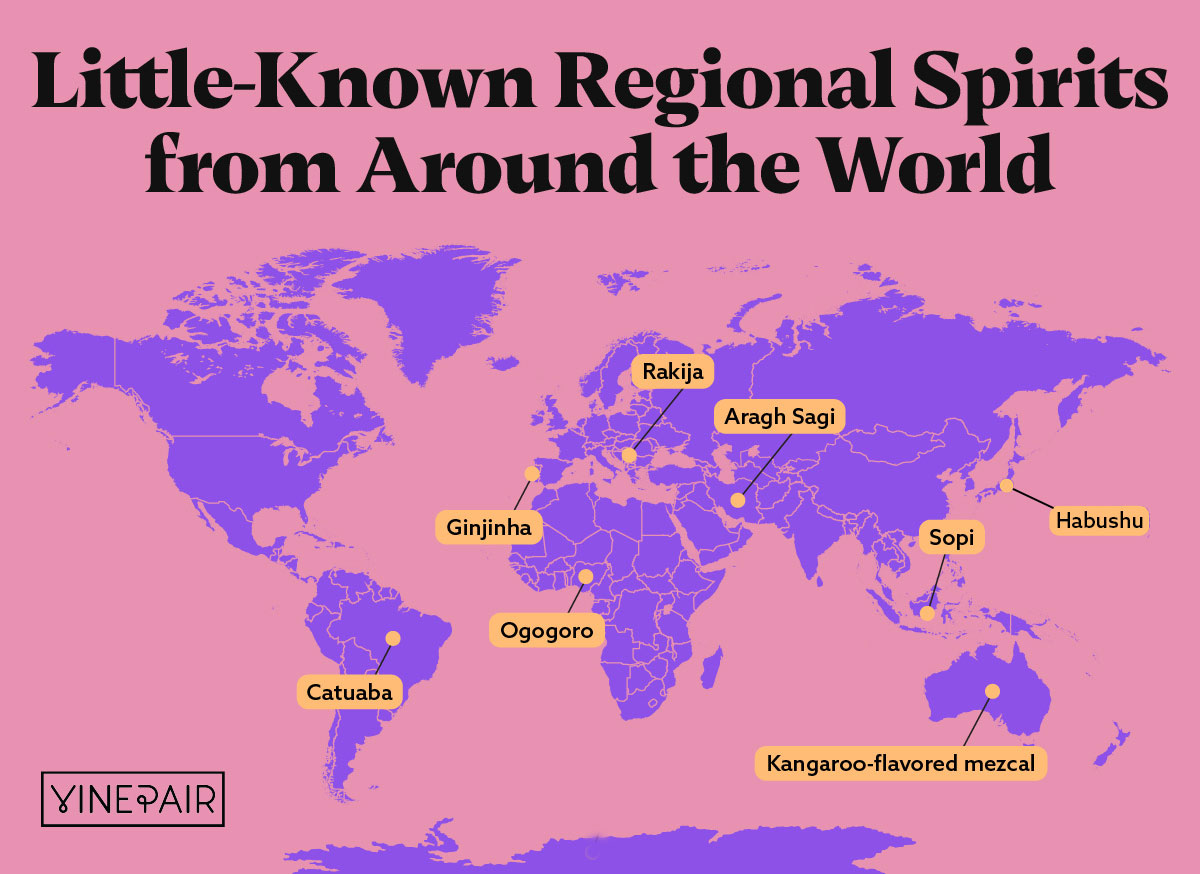 Little-Known Regional Spirits from Around the World

Rakija

Aragh Sagi

Ginjinha

Habushu

Sopi

Ogogoro

Catuaba

Kangaroo-flavored mezcal

VINEPAIR