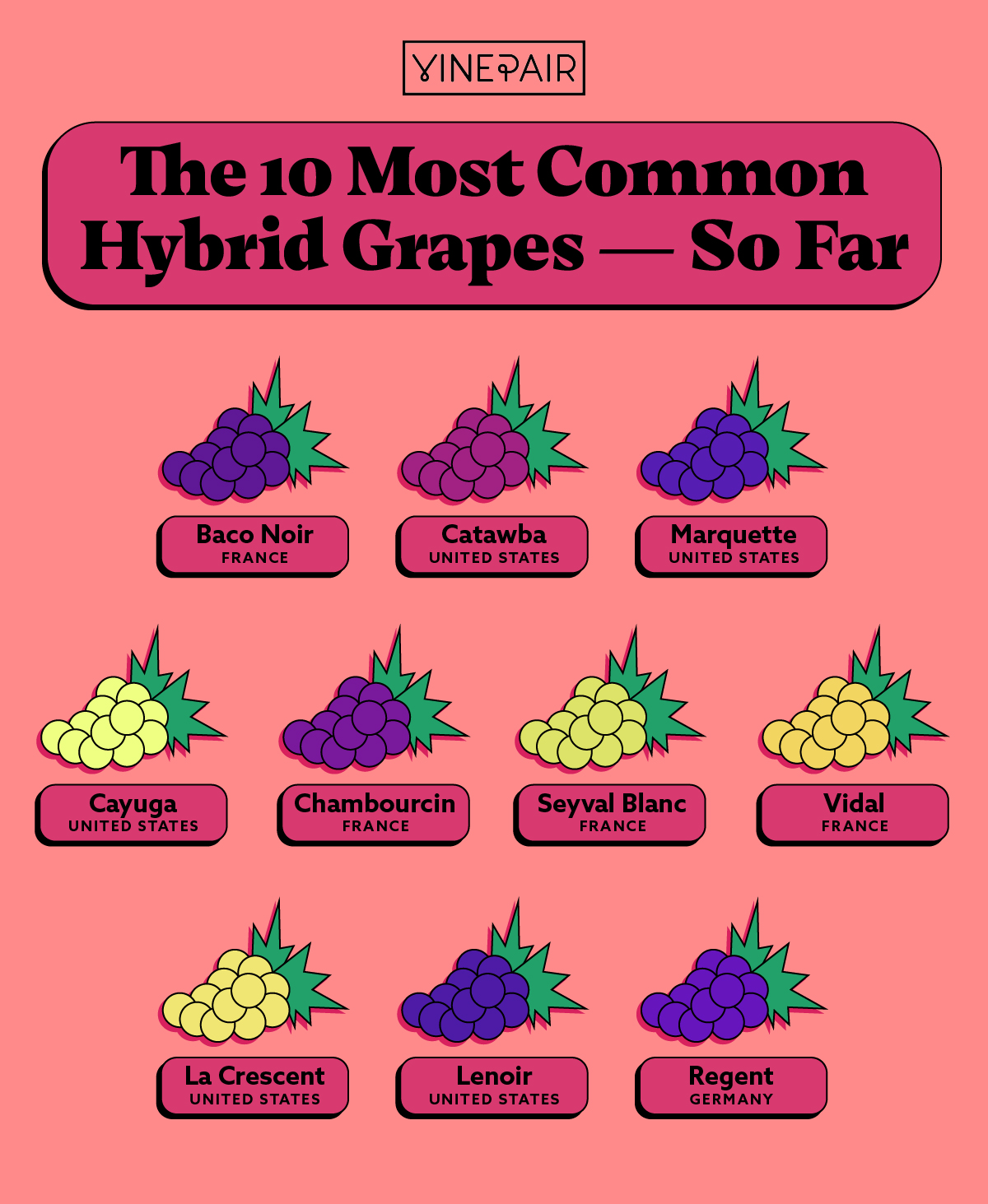 VINEPAIR

The 10 Most Common Hybrid Grapes — So Far

Baco Noir
FRANCE

Catawba
UNITED STATES

Marquette
UNITED STATES

Cayuga
UNITED STATES

Chambourcin
FRANCE

Seyval Blanc
FRANCE

Vidal
FRANCE

La Crescent
UNITED STATES

Lenoir
UNITED STATES

Regent
GERMANY