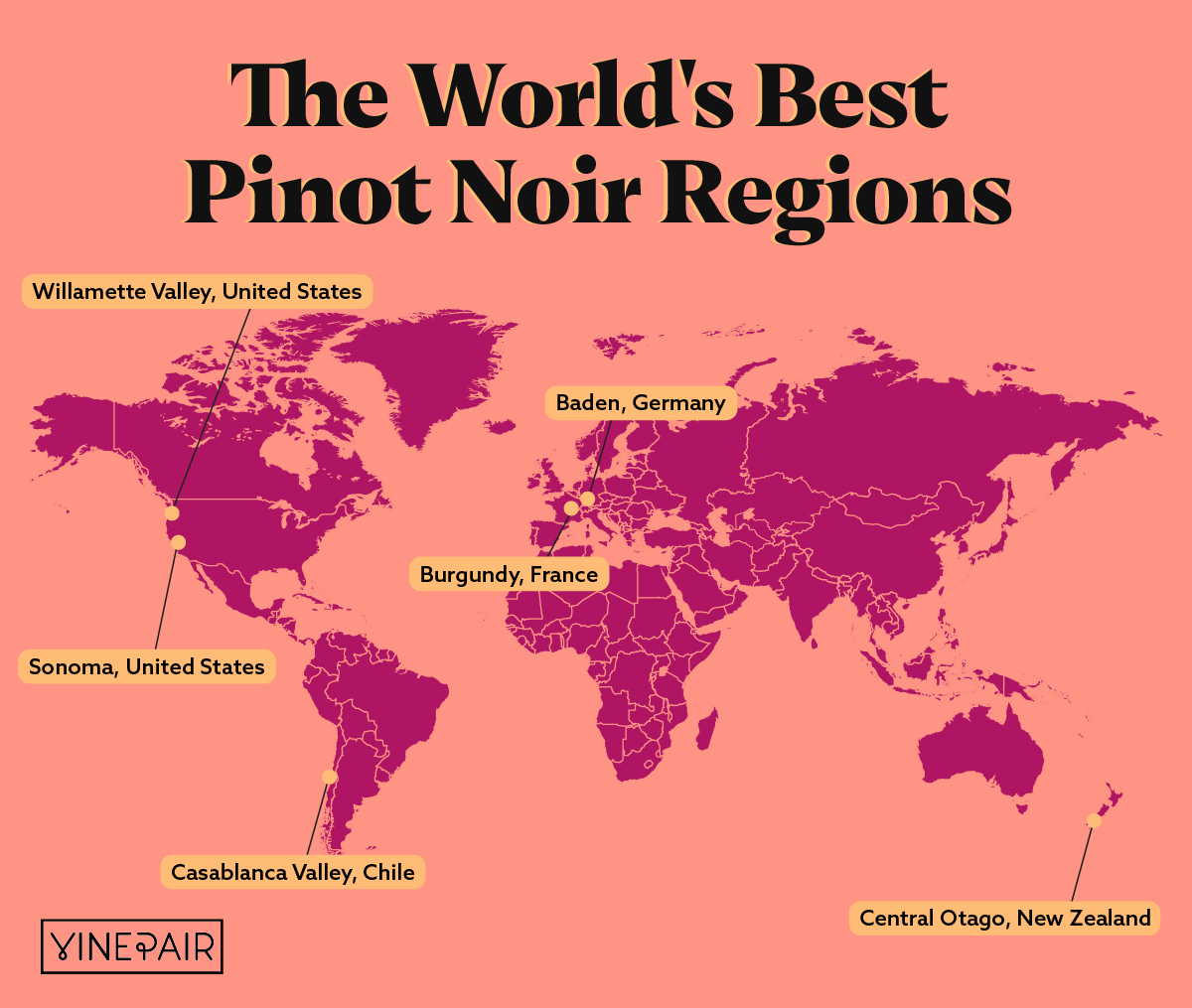 The World's Best Pinot Noir Regions

Willamette Valley, United States

Baden, Germany

Burgundy, France

Sonoma, United States

Casablanca Valley, Chile

Central Otago, New Zealand

VINEPAIR