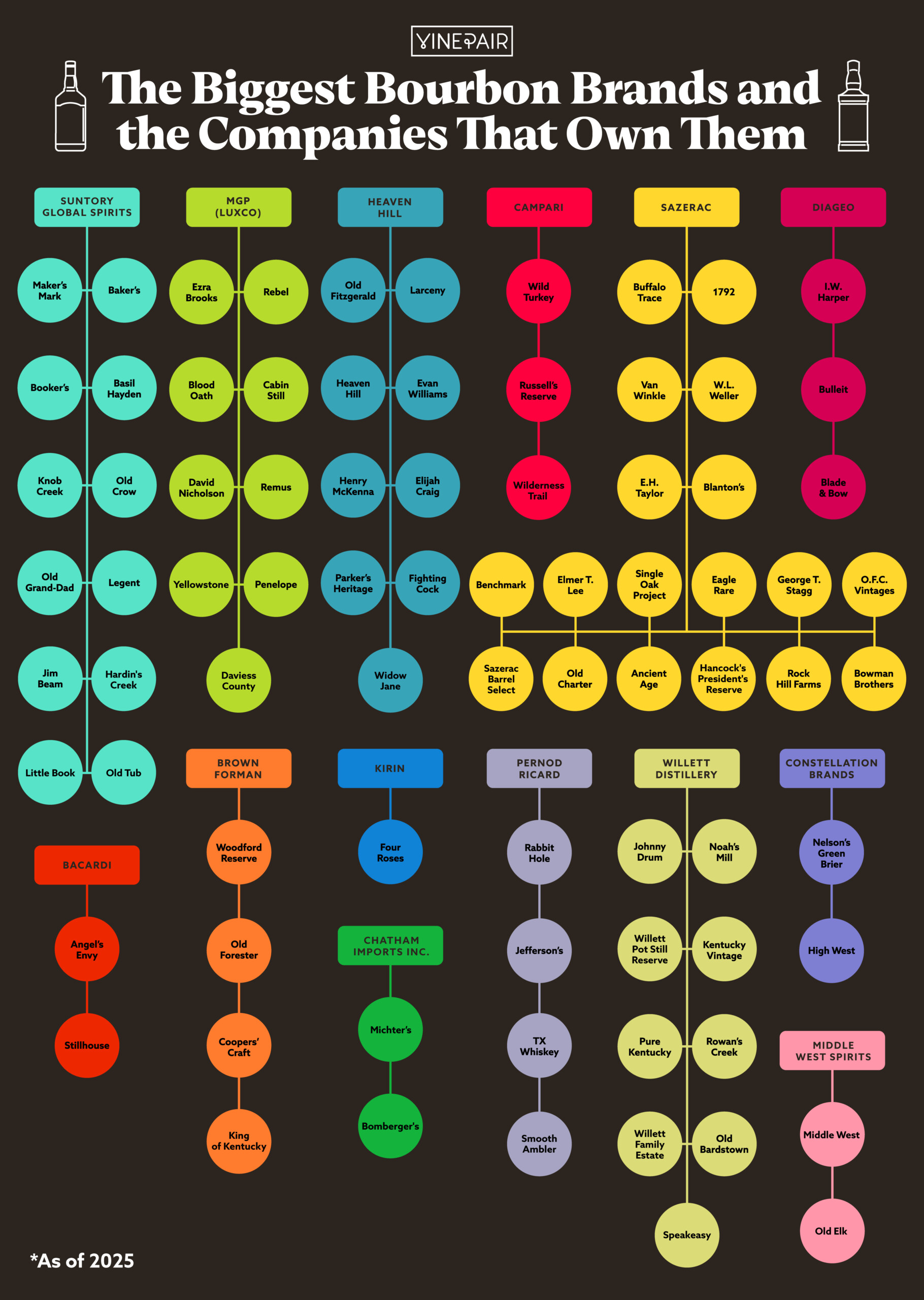 VINEPAIR

The Biggest Bourbon Brands and the Companies That Own Them

SUNTORY GLOBAL SPIRITS

Maker's Mark
Baker's
Booker's
Basil Hayden
Knob Creek
Old Crow
Old Grand-Dad
Legent
Jim Beam
Hardin's Creek
Little Book
Old Tub

MGP (LUXCO)

Ezra Brooks
Rebel
Blood Oath
Cabin Still
David Nicholson
Remus
Yellowstone
Penelope
Daviess County

HEAVEN HILL

Old Fitzgerald
Larceny
Heaven Hill
Evan Williams
Henry McKenna
Elijah Craig
Parker's Heritage
Fighting Cock
Widow Jane

CAMPARI

Wild Turkey
Russell's Reserve
Wilderness Trail

SAZERAC

Buffalo Trace
1792
Van Winkle
W.L. Weller
E.H. Taylor
Blanton's
Benchmark
Elmer T. Lee
Single Oak Project
Eagle Rare
George T. Stagg
O.F.C. Vintages
Sazerac Barrel Select
Old Charter
Ancient Age
Hancock's President's Reserve
Rock Hill Farms
Bowman Brothers

DIAGEO

I.W. Harper
Bulleit
Blade & Bow

BACARDI

Angel's Envy
Stillhouse

BROWN FORMAN

Woodford Reserve
Old Forester
Coopers' Craft
King of Kentucky

KIRIN

Four Roses

CHATHAM IMPORTS INC.

Michter's
Bomberger's

PERNOD RICARD

Rabbit Hole
Jefferson's
TX Whiskey
Smooth Ambler

WILLETT DISTILLERY

Johnny Drum
Noah's Mill
Willett Pot Still Reserve
Kentucky Vintage
Pure Kentucky
Rowan's Creek
Willett Family Estate
Old Bardstown
Speakeasy

CONSTELLATION BRANDS

Nelson's Green Brier
High West

MIDDLE WEST SPIRITS

Middle West
Old Elk

*As of 2025