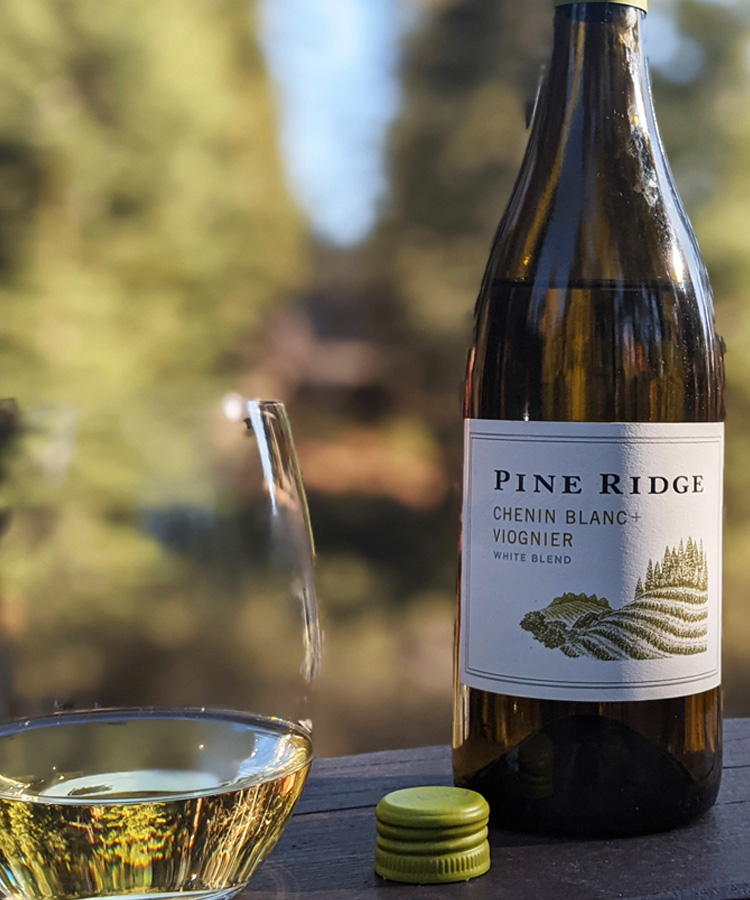 PINE RIDGE
CHENIN BLANC+
VIOGNIER
WHITE BLEND