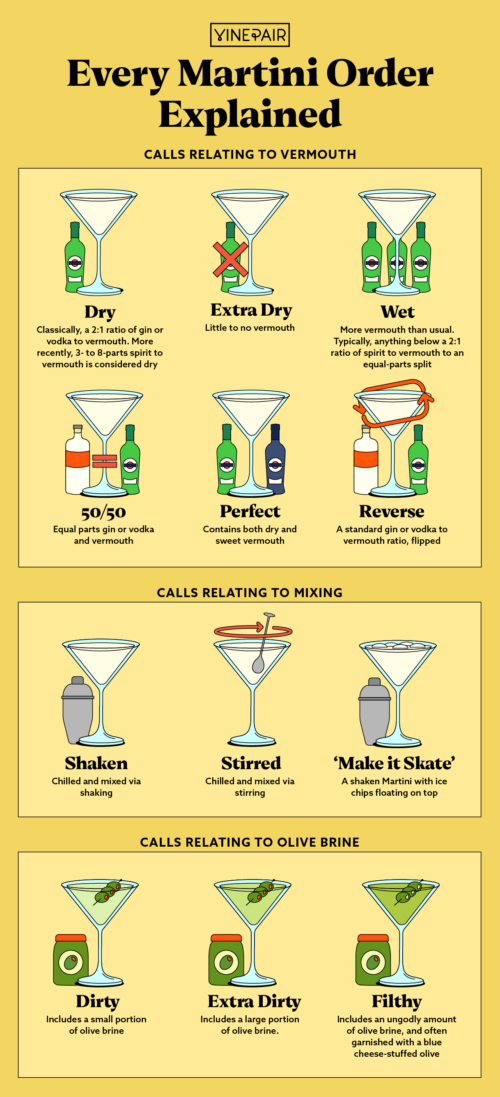 VINEPAIR

Every Martini Order Explained

CALLS RELATING TO VERMOUTH

Dry
Classically, a 2:1 ratio of gin or vodka to vermouth. More recently, 3- to 8-parts spirit to vermouth is considered dry

Extra Dry
Little to no vermouth

Wet
More vermouth than usual. Typically, anything below a 2:1 ratio of spirit to vermouth to an equal-parts split

50/50
Equal parts gin or vodka and vermouth

Perfect
Contains both dry and sweet vermouth

Reverse
A standard gin or vodka to vermouth ratio, flipped

CALLS RELATING TO MIXING

Shaken
Chilled and mixed via shaking

Stirred
Chilled and mixed via stirring

'Make it Skate'
A shaken Martini with ice chips floating on top

CALLS RELATING TO OLIVE BRINE

Dirty
Includes a small portion of olive brine

Extra Dirty
Includes a large portion of olive brine.

Filthy
Includes an ungodly amount of olive brine, and often garnished with a blue cheese-stuffed olive