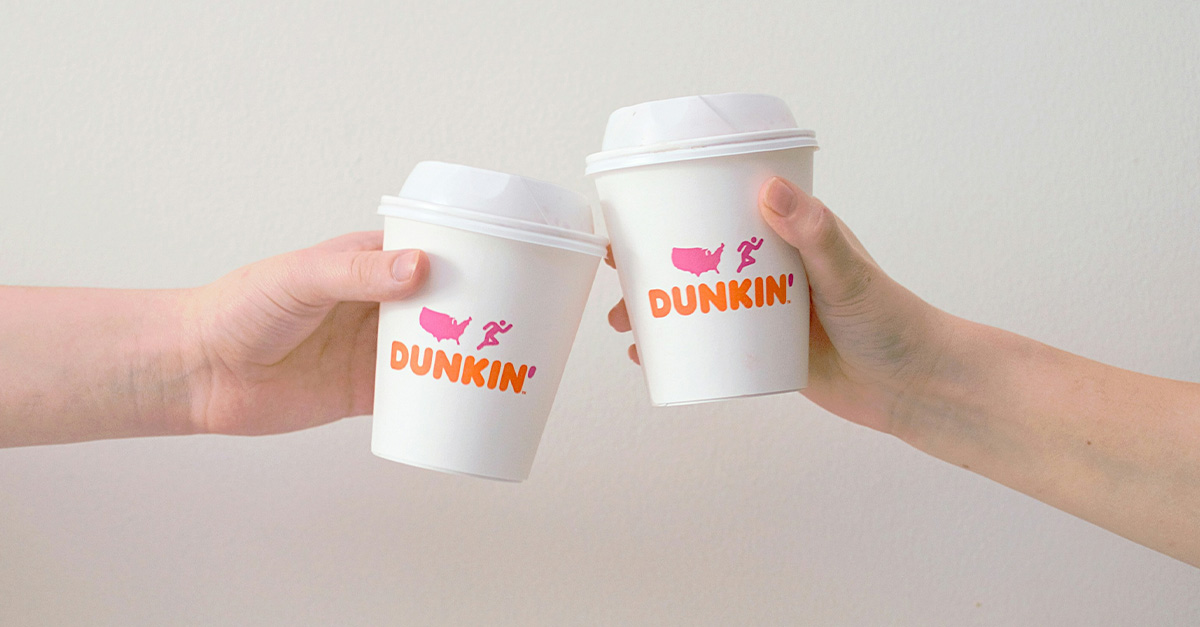 DUNKIN'

DUNKIN'