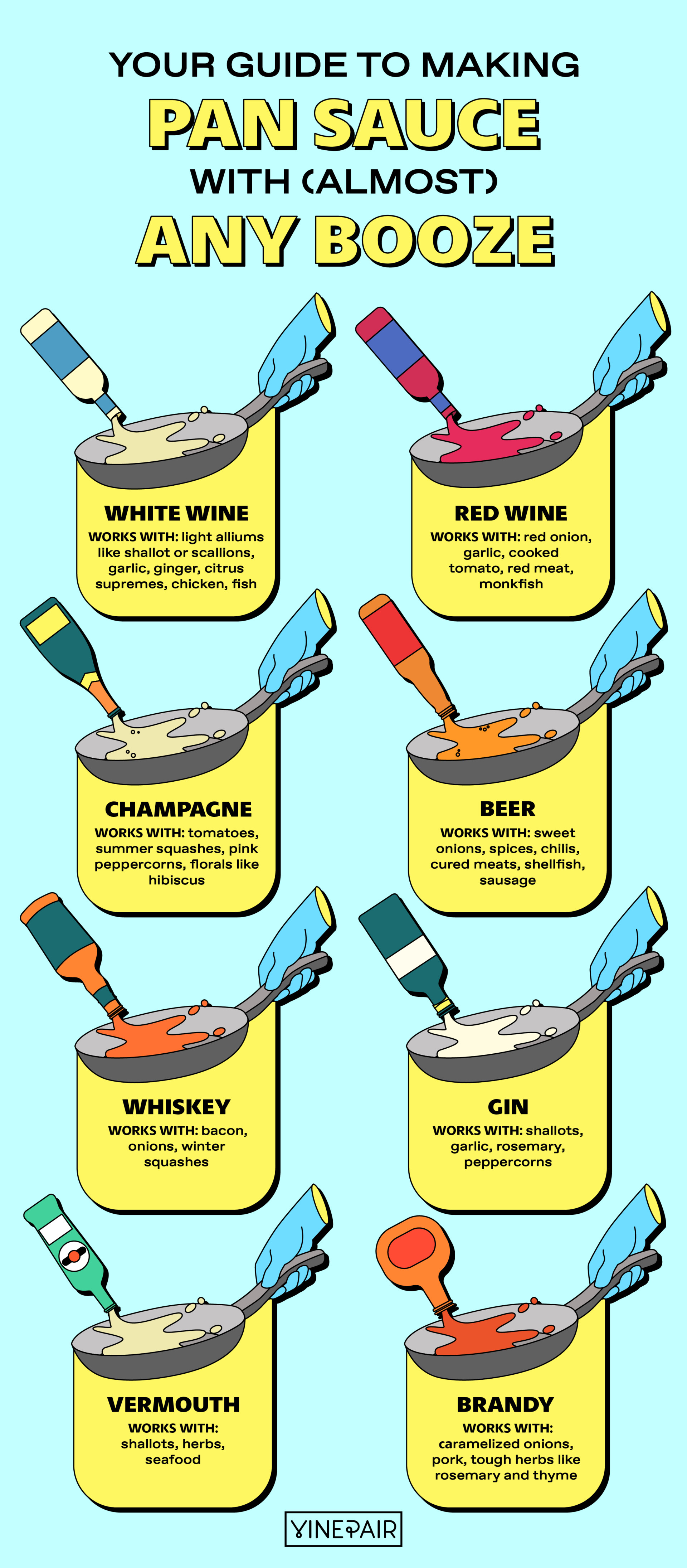 YOUR GUIDE TO MAKING
PAN SAUCE
WITH (ALMOST)
ANY BOOZE

WHITE WINE
WORKS WITH: light alliums like shallot or scallions, garlic, ginger, citrus supremes, chicken, fish

RED WINE
WORKS WITH: red onion, garlic, cooked tomato, red meat, monkfish

CHAMPAGNE
WORKS WITH: tomatoes, summer squashes, pink peppercorns, florals like hibiscus

BEER
WORKS WITH: sweet onions, spices, chilis, cured meats, shellfish, sausage

WHISKEY
WORKS WITH: bacon, onions, winter squashes

GIN
WORKS WITH: shallots, garlic, rosemary, peppercorns

VERMOUTH
WORKS WITH: shallots, herbs, seafood

BRANDY
WORKS WITH: caramelized onions, pork, tough herbs like rosemary and thyme

VINEPAIR