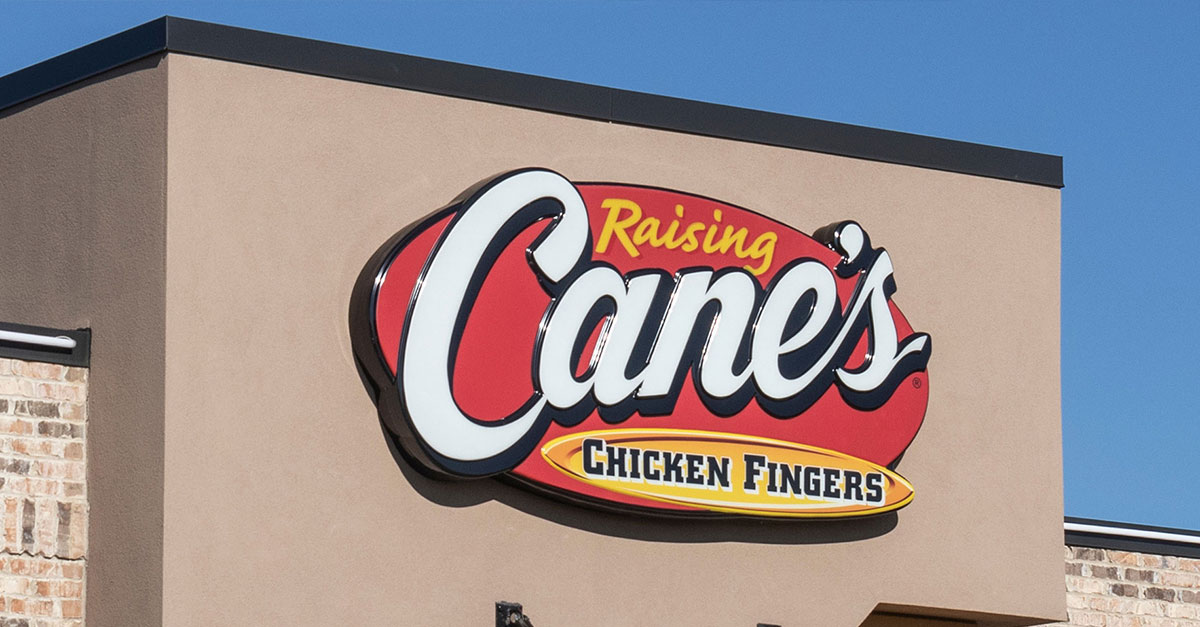 Raising Cane's®
CHICKEN FINGERS