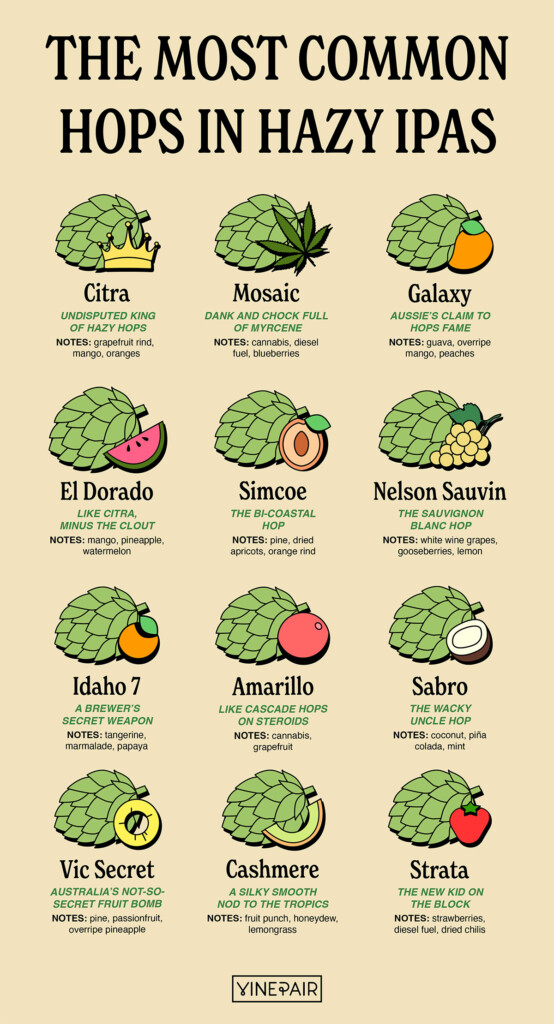 THE MOST COMMON HOPS IN HAZY IPAS

Citra
UNDISPUTED KING OF HAZY HOPS
NOTES: grapefruit rind, mango, oranges

Mosaic
DANK AND CHOCK FULL OF MYRCENE
NOTES: cannabis, diesel fuel, blueberries

Galaxy
AUSSIE'S CLAIM TO HOPS FAME
NOTES: guava, overripe mango, peaches

El Dorado
LIKE CITRA, MINUS THE CLOUT
NOTES: mango, pineapple, watermelon

Simcoe
THE BI-COASTAL HOP
NOTES: pine, dried apricots, orange rind

Nelson Sauvin
THE SAUVIGNON BLANC HOP
NOTES: white wine grapes, gooseberries, lemon

Idaho 7
A BREWER'S SECRET WEAPON
NOTES: tangerine, marmalade, papaya

Amarillo
LIKE CASCADE HOPS ON STEROIDS
NOTES: cannabis, grapefruit

Sabro
THE WACKY UNCLE HOP
NOTES: coconut, piña colada, mint

Vic Secret
AUSTRALIA'S NOT-SO-SECRET FRUIT BOMB
NOTES: pine, passionfruit, overripe pineapple

Cashmere
A SILKY SMOOTH NOD TO THE TROPICS
NOTES: fruit punch, honeydew, lemongrass

Strata
THE NEW KID ON THE BLOCK
NOTES: strawberries, diesel fuel, dried chilis

VINEPAIR