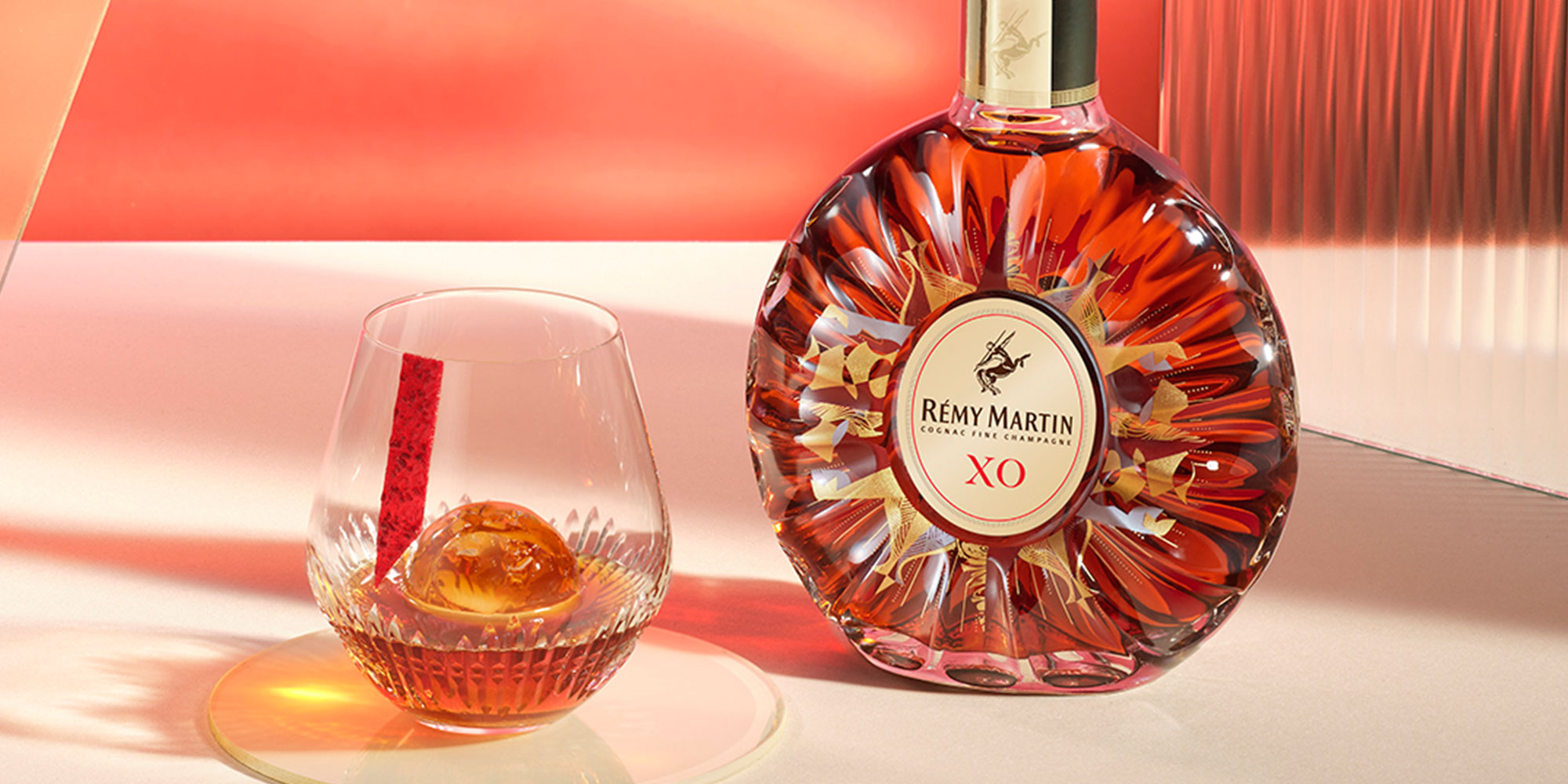 RÉMY MARTIN
COGNAC FINE CHAMPAGNE
XO