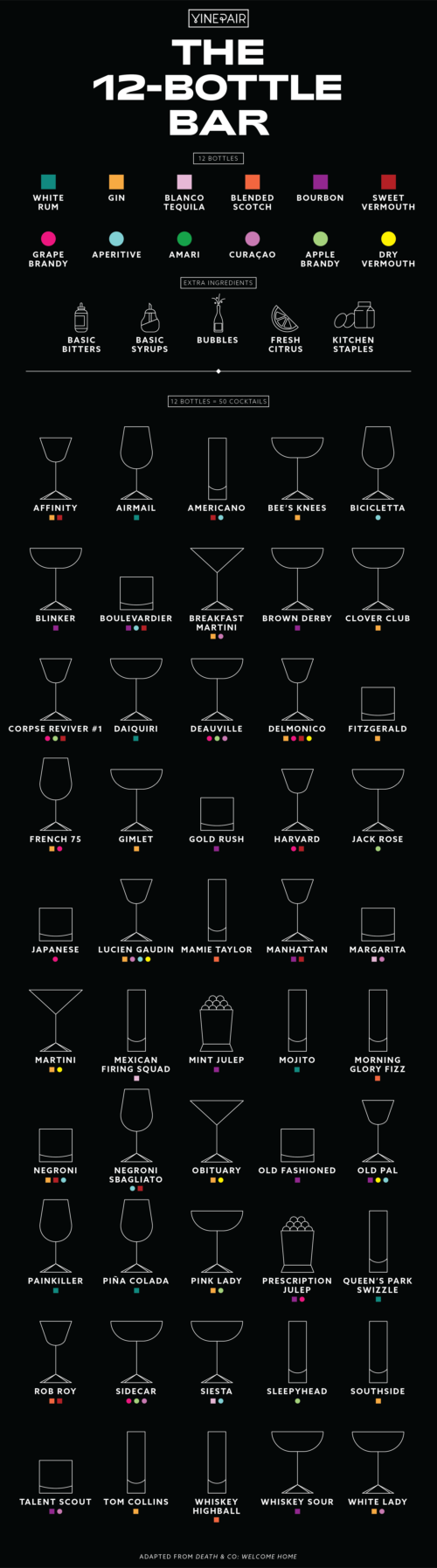 VINEPAIR

THE 12-BOTTLE BAR

12 BOTTLES

WHITE RUM
GIN
BLANCO TEQUILA
BLENDED SCOTCH
BOURBON
SWEET VERMOUTH
GRAPE BRANDY
APERITIVE
AMARI
CURAÇAO
APPLE BRANDY
DRY VERMOUTH

EXTRA INGREDIENTS

BASIC BITTERS
BASIC SYRUPS
BUBBLES
FRESH CITRUS
KITCHEN STAPLES

12 BOTTLES = 50 COCKTAILS

AFFINITY
AIRMAIL
AMERICANO
BEE'S KNEES
BICICLETTA
BLINKER
BOULEVARDIER
BREAKFAST MARTINI
BROWN DERBY
CLOVER CLUB
CORPSE REVIVER #1
DAIQUIRI
DEAUVILLE
DELMONICO
FITZGERALD
FRENCH 75
GIMLET
GOLD RUSH
HARVARD
JACK ROSE
JAPANESE
LUCIEN GAUDIN
MAMIE TAYLOR
MANHATTAN
MARGARITA
MARTINI
MEXICAN FIRING SQUAD
MINT JULEP
MOJITO
MORNING GLORY FIZZ
NEGRONI
NEGRONI SBAGLIATO
OBITUARY
OLD FASHIONED
OLD PAL
PAINKILLER
PIÑA COLADA
PINK LADY
PRESCRIPTION JULEP
QUEEN'S PARK SWIZZLE
ROB ROY
SIDECAR
SIESTA
SLEEPYHEAD
SOUTHSIDE
TALENT SCOUT
TOM COLLINS
WHISKEY HIGHBALL
WHISKEY SOUR
WHITE LADY

ADAPTED FROM DEATH & CO: WELCOME HOME