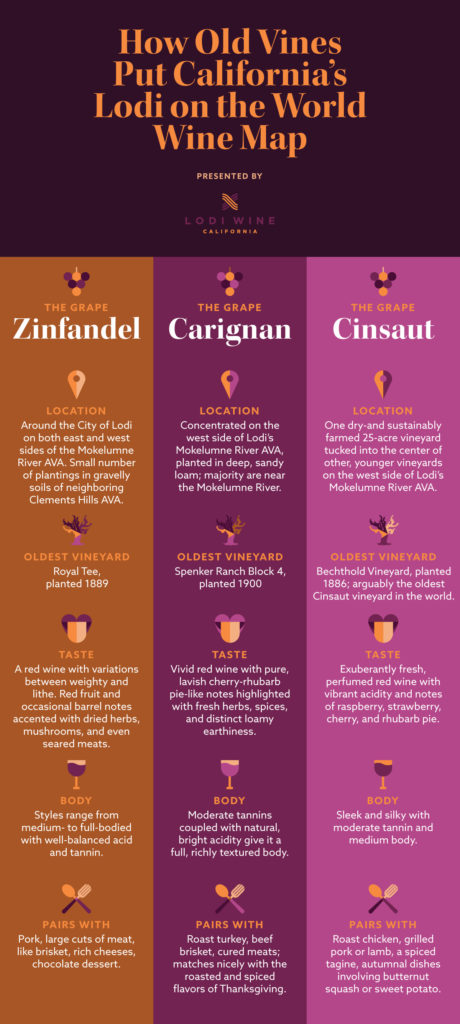 How Old Vines Put California's Lodi on the World Wine Map

PRESENTED BY

LODI WINE
CALIFORNIA

THE GRAPE
Zinfandel

LOCATION
Around the City of Lodi on both east and west sides of the Mokelumne River AVA. Small number of plantings in gravelly soils of neighboring Clements Hills AVA.

OLDEST VINEYARD
Royal Tee, planted 1889

TASTE
A red wine with variations between weighty and lithe. Red fruit and occasional barrel notes accented with dried herbs, mushrooms, and even seared meats.

BODY
Styles range from medium- to full-bodied with well-balanced acid and tannin.

PAIRS WITH
Pork, large cuts of meat, like brisket, rich cheeses, chocolate dessert.

THE GRAPE
Carignan

LOCATION
Concentrated on the west side of Lodi's Mokelumne River AVA, planted in deep, sandy loam; majority are near the Mokelumne River.

OLDEST VINEYARD
Spenker Ranch Block 4, planted 1900

TASTE
Vivid red wine with pure, lavish cherry-rhubarb pie-like notes highlighted with fresh herbs, spices, and distinct loamy earthiness.

BODY
Moderate tannins coupled with natural, bright acidity give it a full, richly textured body.

PAIRS WITH
Roast turkey, beef brisket, cured meats; matches nicely with the roasted and spiced flavors of Thanksgiving.

THE GRAPE
Cinsaut

LOCATION
One dry-and sustainably farmed 25-acre vineyard tucked into the center of other, younger vineyards on the west side of Lodi's Mokelumne River AVA.

OLDEST VINEYARD
Bechthold Vineyard, planted 1886; arguably the oldest Cinsaut vineyard in the world.

TASTE
Exuberantly fresh, perfumed red wine with vibrant acidity and notes of raspberry, strawberry, cherry, and rhubarb pie.

BODY
Sleek and silky with moderate tannin and medium body.

PAIRS WITH
Roast chicken, grilled pork or lamb, a spiced tagine, autumnal dishes involving butternut squash or sweet potato.