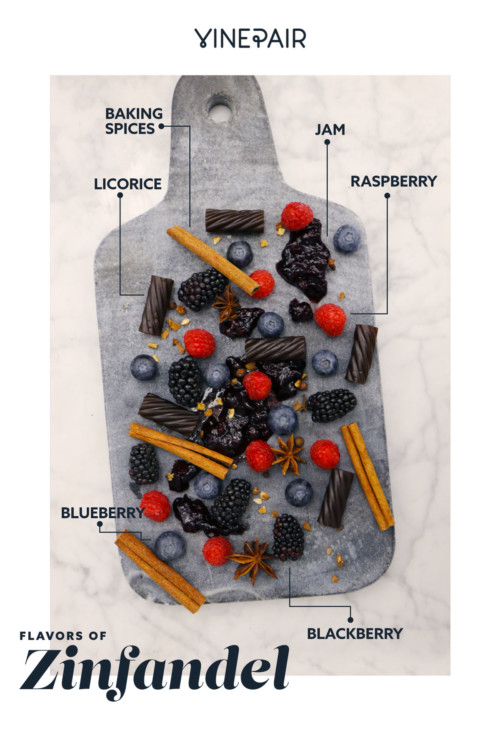 VINEPAIR

BAKING SPICES

JAM

LICORICE

RASPBERRY

BLUEBERRY

BLACKBERRY

FLAVORS OF
Zinfandel