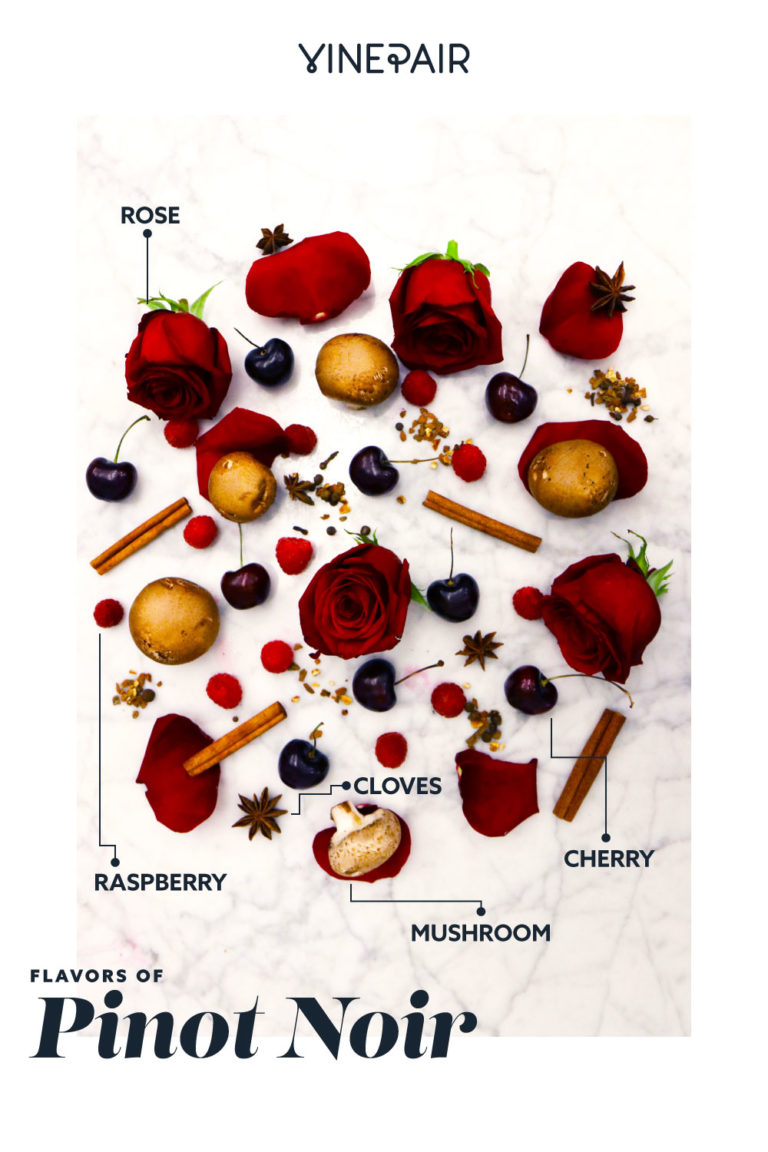 VINEPAIR

ROSE

CLOVES

RASPBERRY

CHERRY

MUSHROOM

FLAVORS OF
Pinot Noir