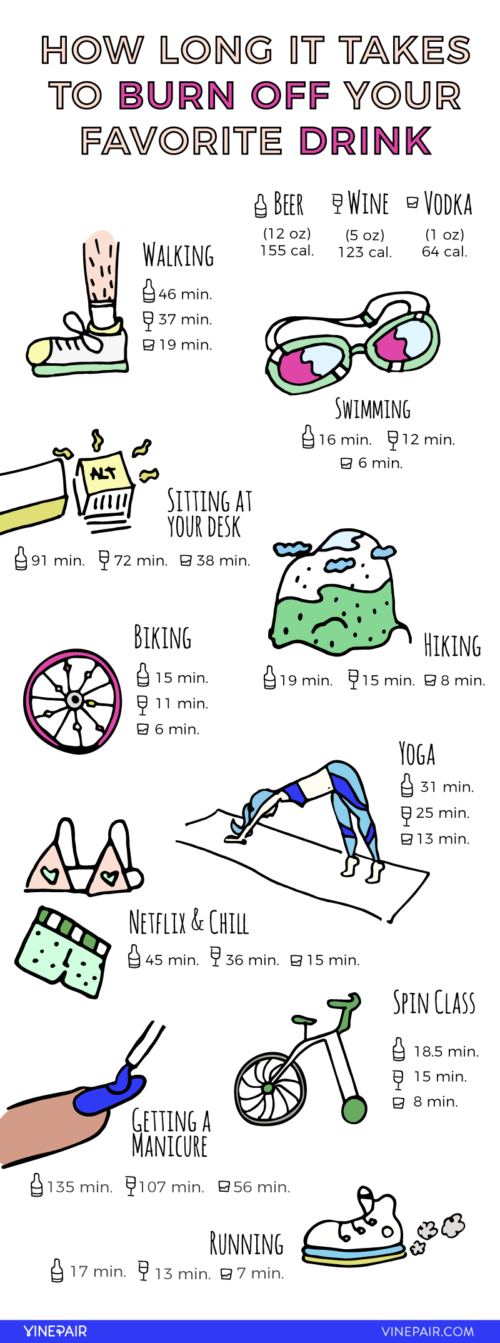 HOW LONG IT TAKES TO BURN OFF YOUR FAVORITE DRINK

BEER (12 oz) 155 cal.
WINE (5 oz) 123 cal.
VODKA (1 oz) 64 cal.

WALKING
46 min.
37 min.
19 min.

SWIMMING
16 min. 12 min.
6 min.

ALT

SITTING AT YOUR DESK
91 min. 72 min. 38 min.

HIKING
19 min. 15 min. 8 min.

BIKING
15 min.
11 min.
6 min.

YOGA
31 min.
25 min.
13 min.

NETFLIX & CHILL
45 min. 36 min. 15 min.

SPIN CLASS
18.5 min.
15 min.
8 min.

GETTING A MANICURE
135 min. 107 min. 56 min.

RUNNING
17 min. 13 min. 7 min.

VINEPAIR
VINEPAIR.COM